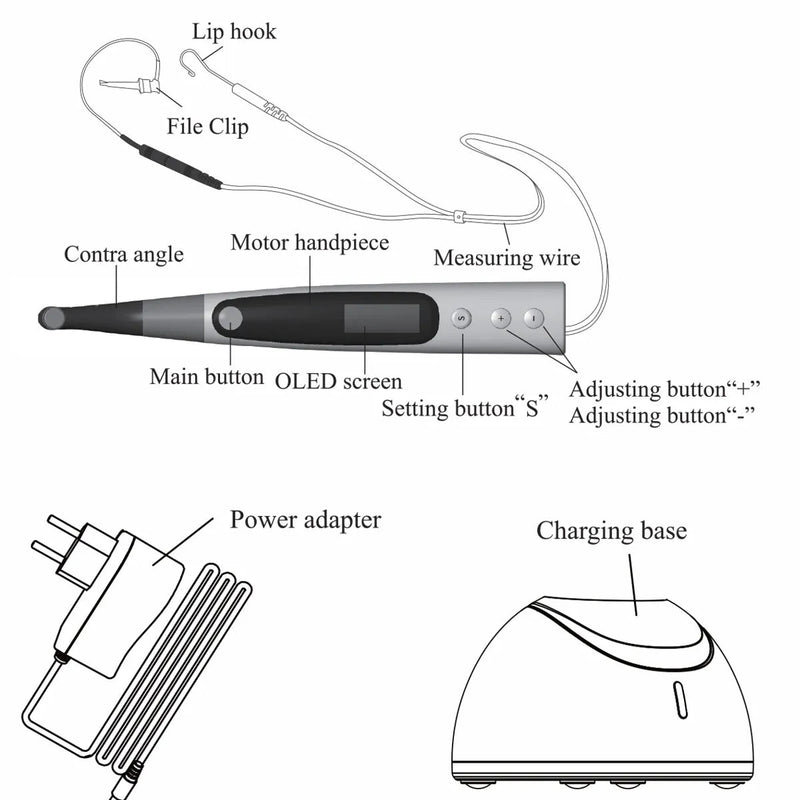 Lip hook

File Clip

Contra angle

Motor handpiece

Measuring wire

S

+

-

Main button

OLED screen

Setting button“S”

Adjusting button“+”

Adjusting button“-”

Power adapter

Charging base