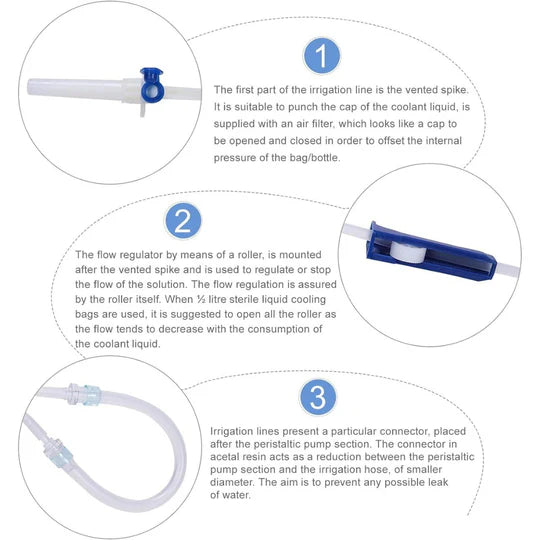 1

The first part of the irrigation line is the vented spike. It is suitable to punch the cap of the coolant liquid, is supplied with an air filter, which looks like a cap to be opened and closed in order to offset the internal pressure of the bag/bottle.

2

The flow regulator by means of a roller, is mounted after the vented spike and is used to regulate or stop the flow of the solution. The flow regulation is assured by the roller itself. When ½ litre sterile liquid cooling bags are used, it is suggested to open all the roller as the flow tends to decrease with the consumption of the coolant liquid.

3

Irrigation lines present a particular connector, placed after the peristaltic pump section. The connector in acetal resin acts as a reduction between the peristaltic pump section and the irrigation hose, of smaller diameter. The aim is to prevent any possible leak of water.