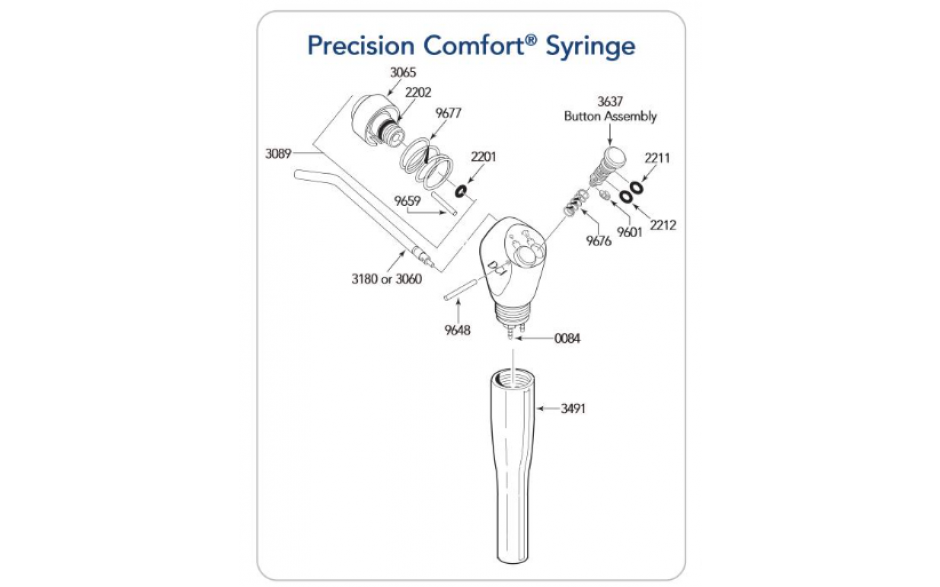 Precision Comfort® Syringe

3065
2202
9677
3089
2201
9659
3180 or 3060
3637
Button Assembly
2211
2212
9601
9676
9648
0084
3491