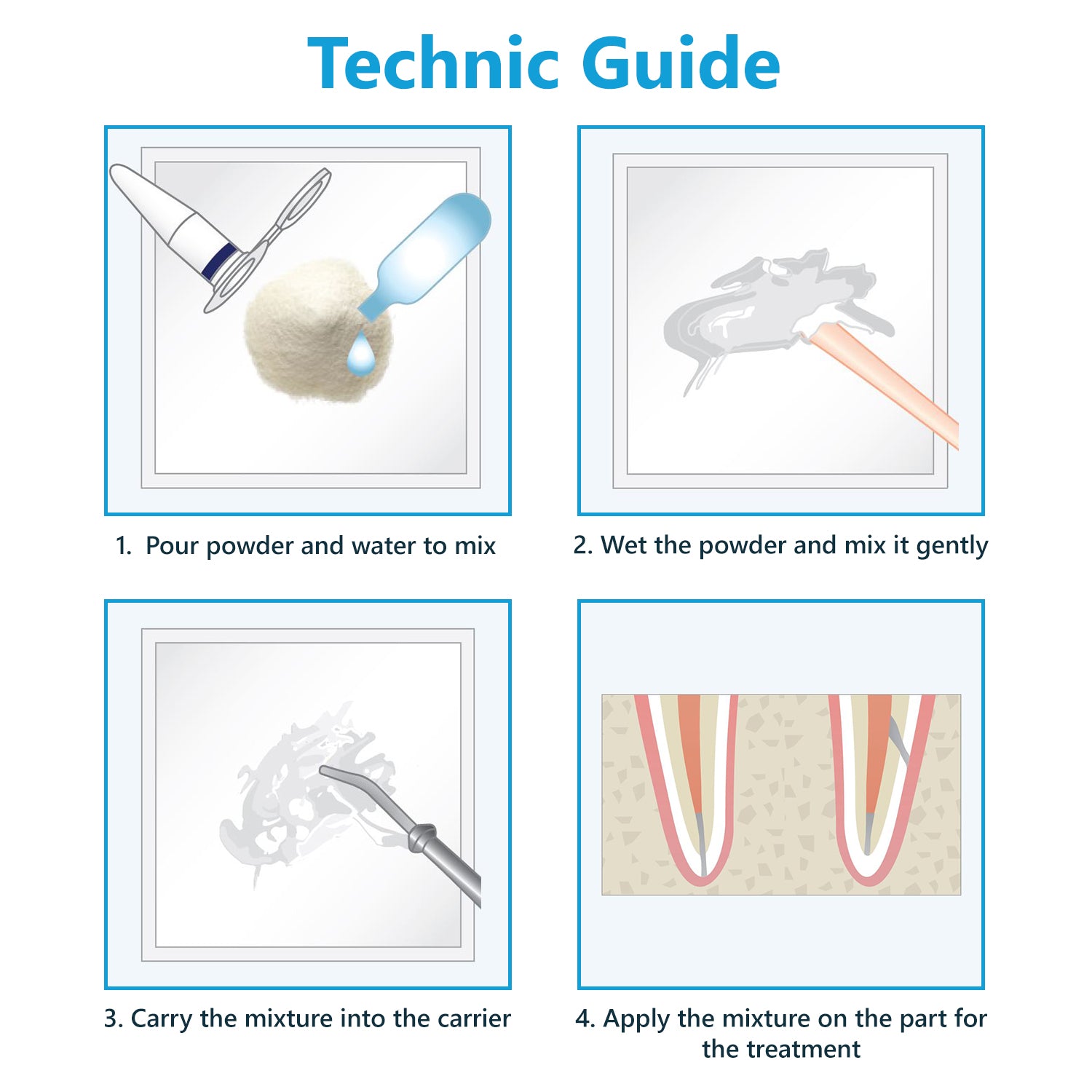 Technic Guide

1. Pour powder and water to mix

2. Wet the powder and mix it gently

3. Carry the mixture into the carrier

4. Apply the mixture on the part for the treatment