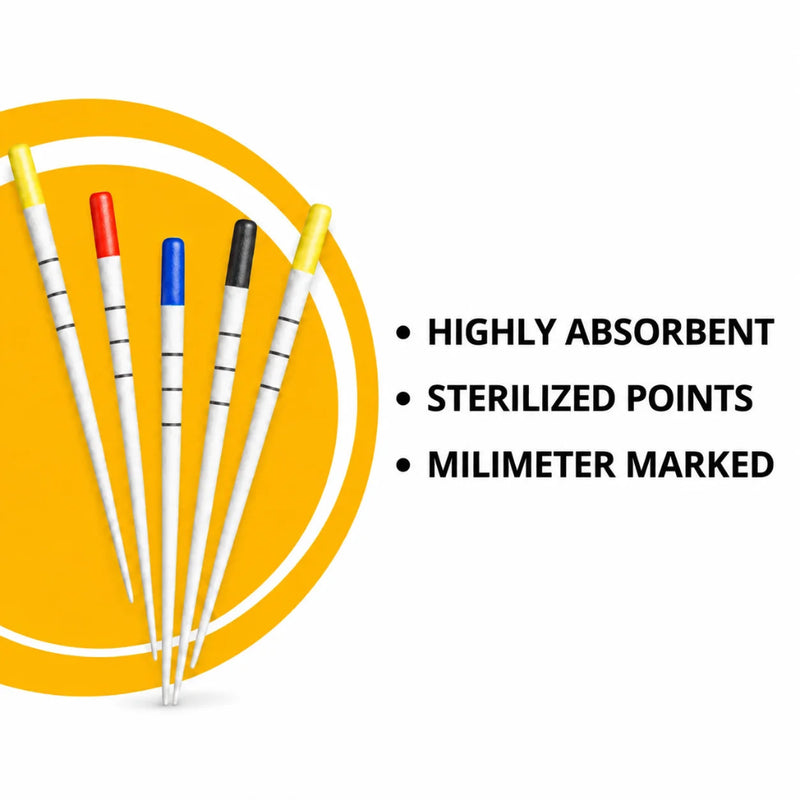 • HIGHLY ABSORBENT
• STERILIZED POINTS
• MILIMETER MARKED